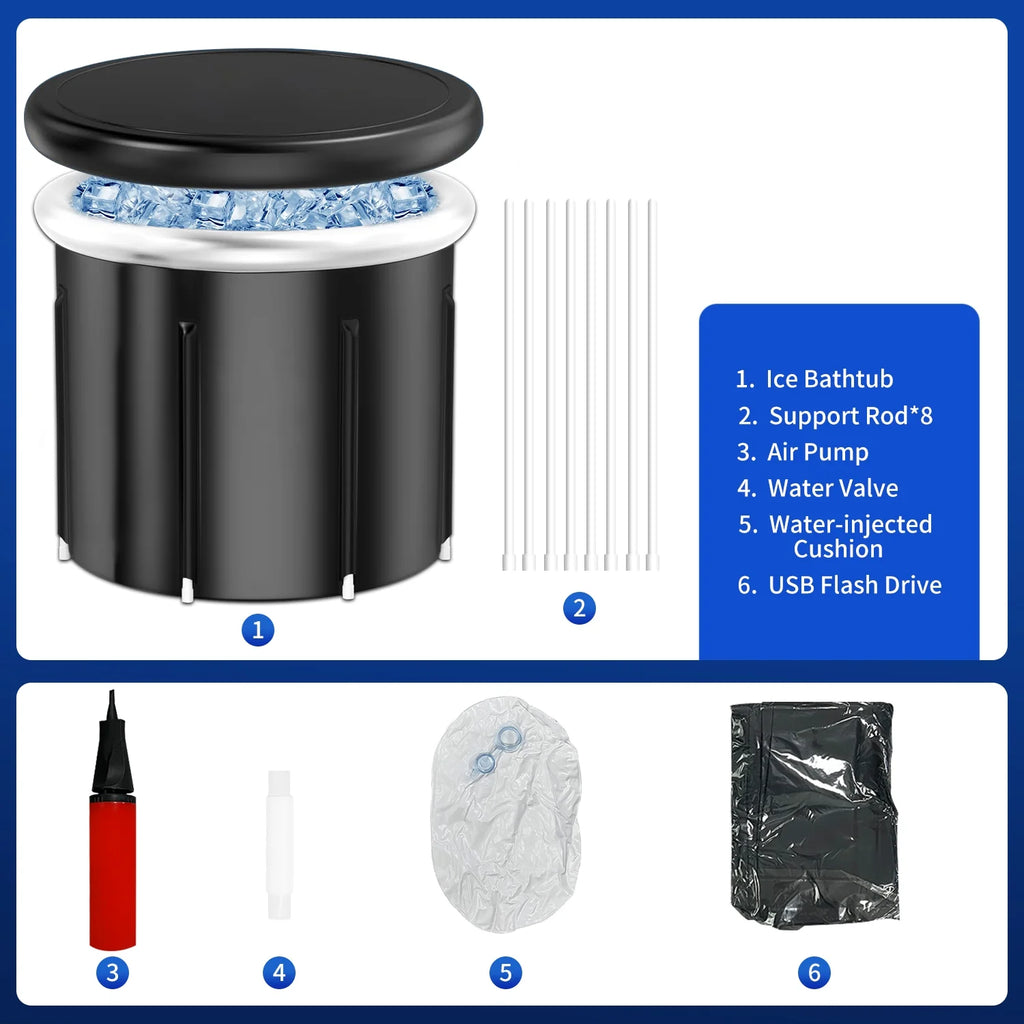 1

2

1. Ice Bathtub
2. Support Rod*8
3. Air Pump
4. Water Valve
5. Water-injected Cushion
6. USB Flash Drive

3

4

5

6